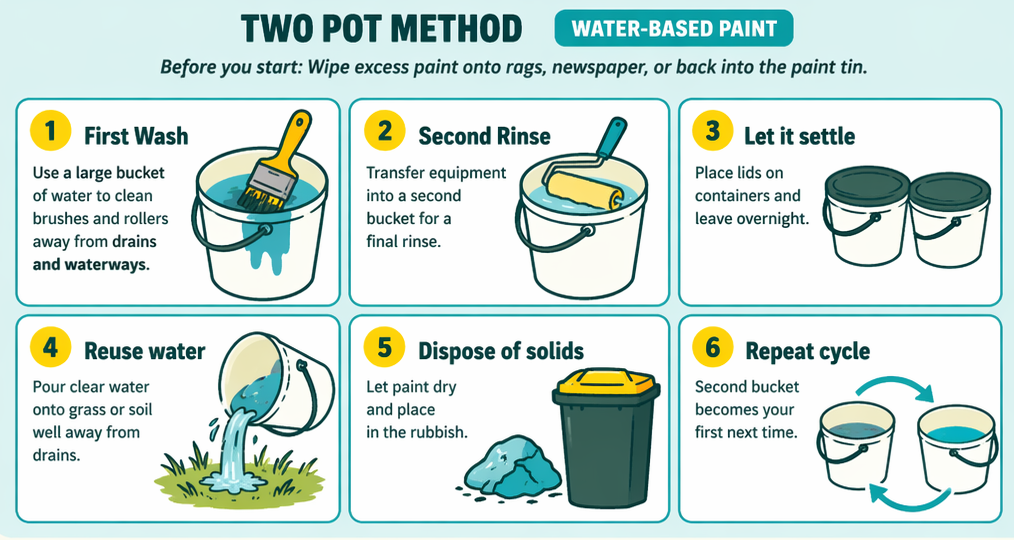 TWO POT METHOD WATER-BASED PAINT

Before you start: Wipe excess paint onto rags, newspaper, or back into the paint tin.

1 First Wash
Use a large bucket of water to clean brushes and rollers away from drains and waterways.

2 Second Rinse
Transfer equipment into a second bucket for a final rinse.

3 Let it settle
Place lids on containers and leave overnight.

4 Reuse water
Pour clear water onto grass or soil well away from drains.

5 Dispose of solids
Let paint dry and place in the rubbish.

6 Repeat cycle
Second bucket becomes your first next time.